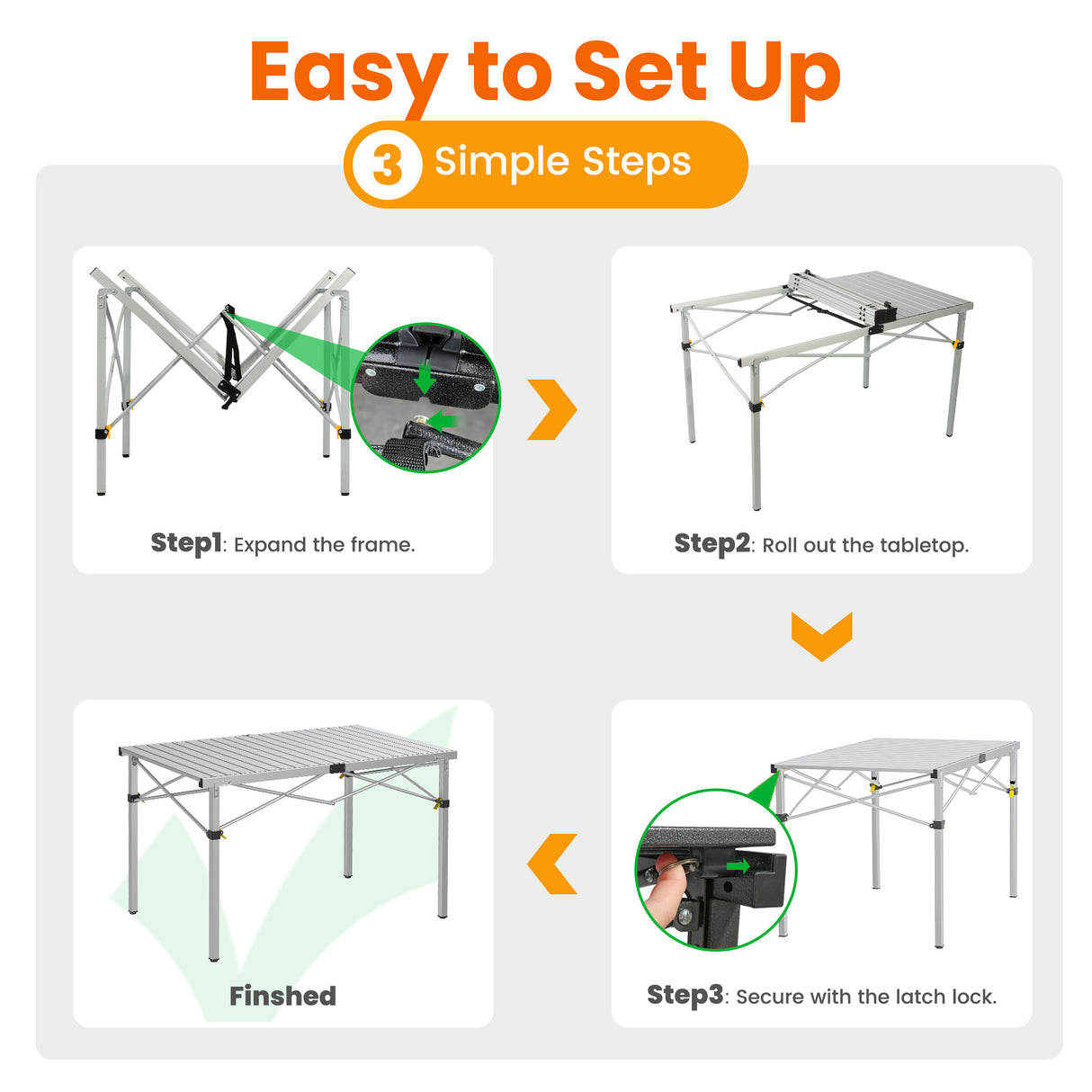 Easy to Set Up

3 Simple Steps

Step1: Expand the frame.

Step2: Roll out the tabletop.

Step3: Secure with the latch lock.

Finshed