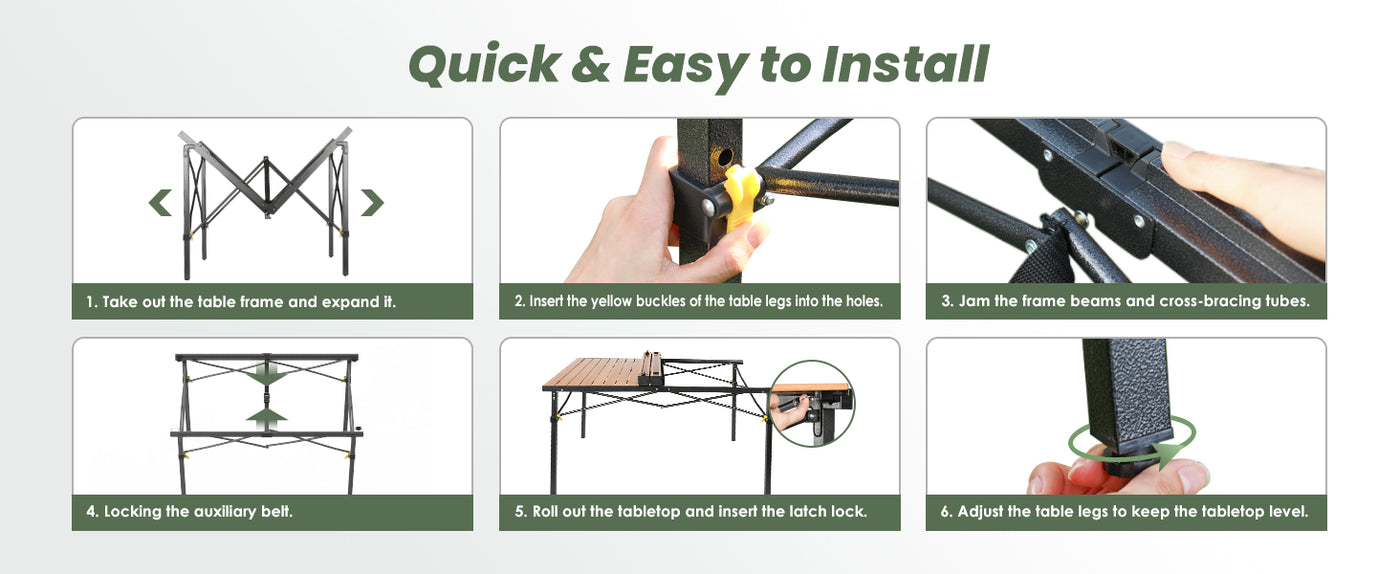 Quick & Easy to Install

1. Take out the table frame and expand it.

2. Insert the yellow buckles of the table legs into the holes.

3. Jam the frame beams and cross-bracing tubes.

4. Locking the auxiliary belt.

5. Roll out the tabletop and insert the latch lock.

6. Adjust the table legs to keep the tabletop level.