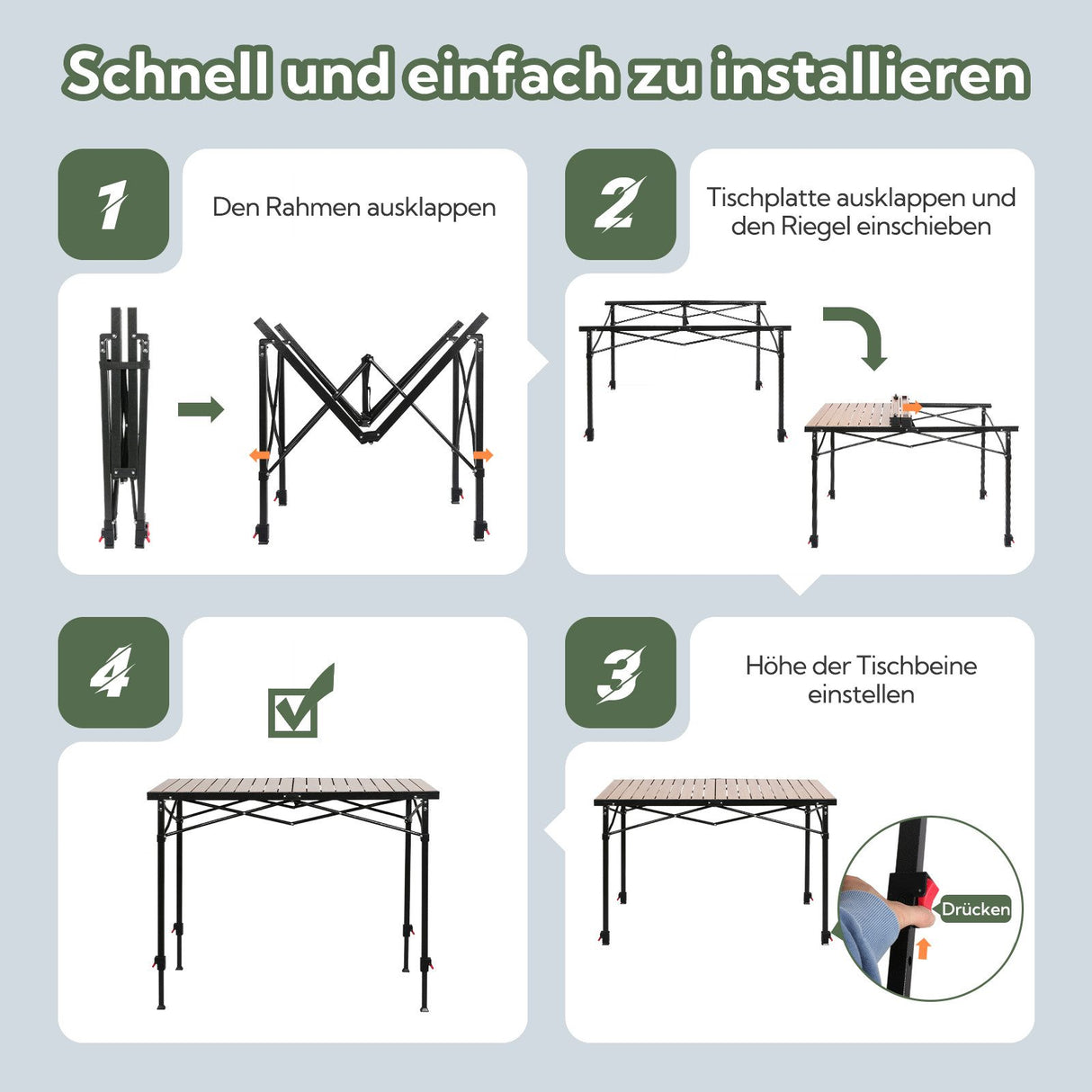 Schnell und einfach zu installieren

1

Den Rahmen ausklappen

2

Tischplatte ausklappen und den Riegel einschieben

4

3

Höhe der Tischbeine einstellen

Drücken