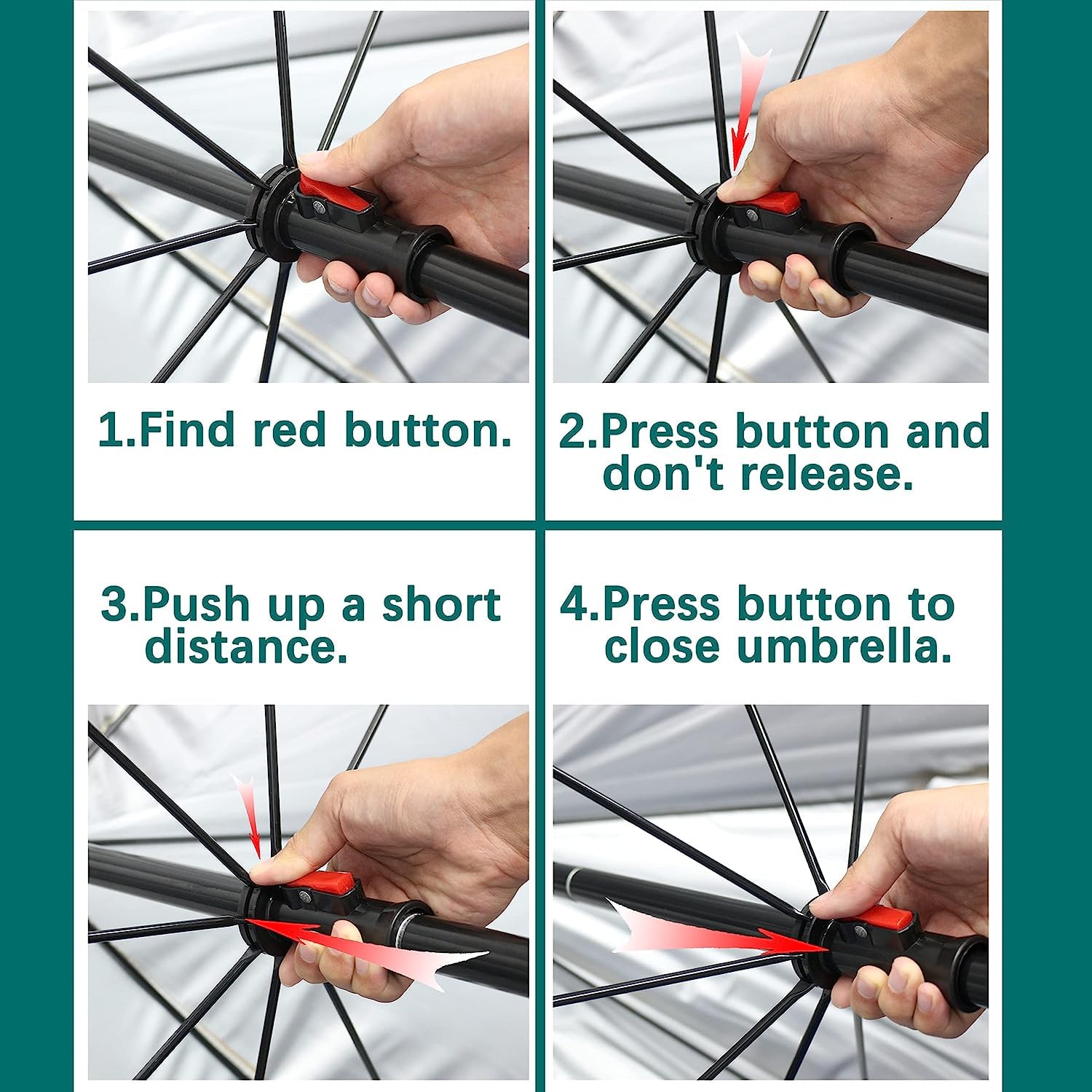 1.Find red button.

2.Press button and don't release.

3.Push up a short distance.

4.Press button to close umbrella.