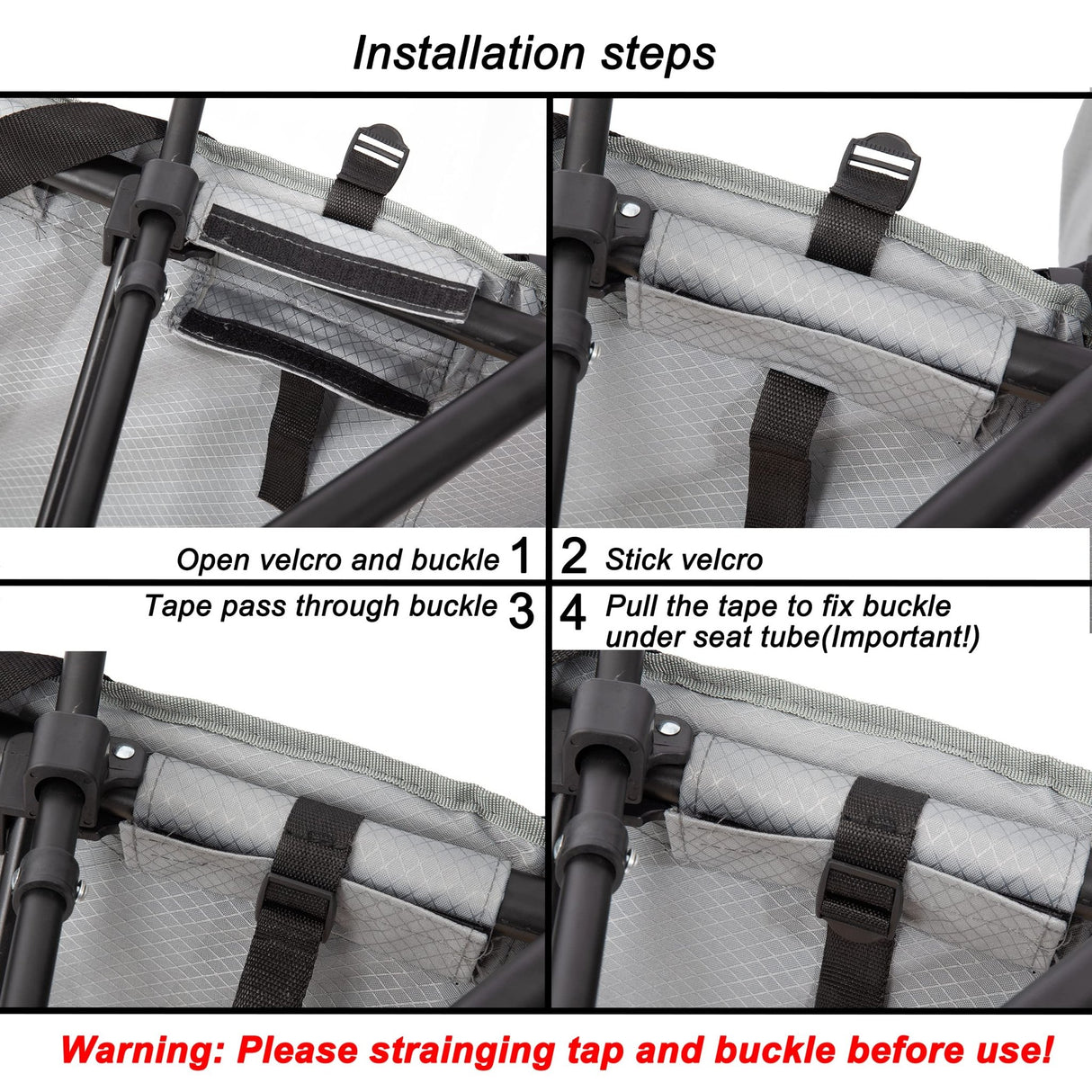 Installation steps

Open velcro and buckle 1

2 Stick velcro

Tape pass through buckle 3

4 Pull the tape to fix buckle under seat tube(Important!)

Warning: Please strainging tap and buckle before use!